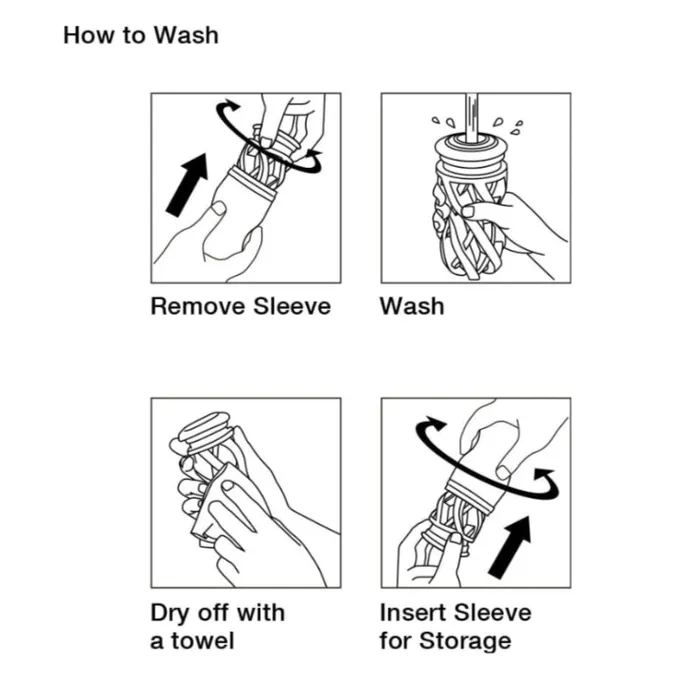 How to Wash

Remove Sleeve

Wash

Dry off with a towel

Insert Sleeve for Storage